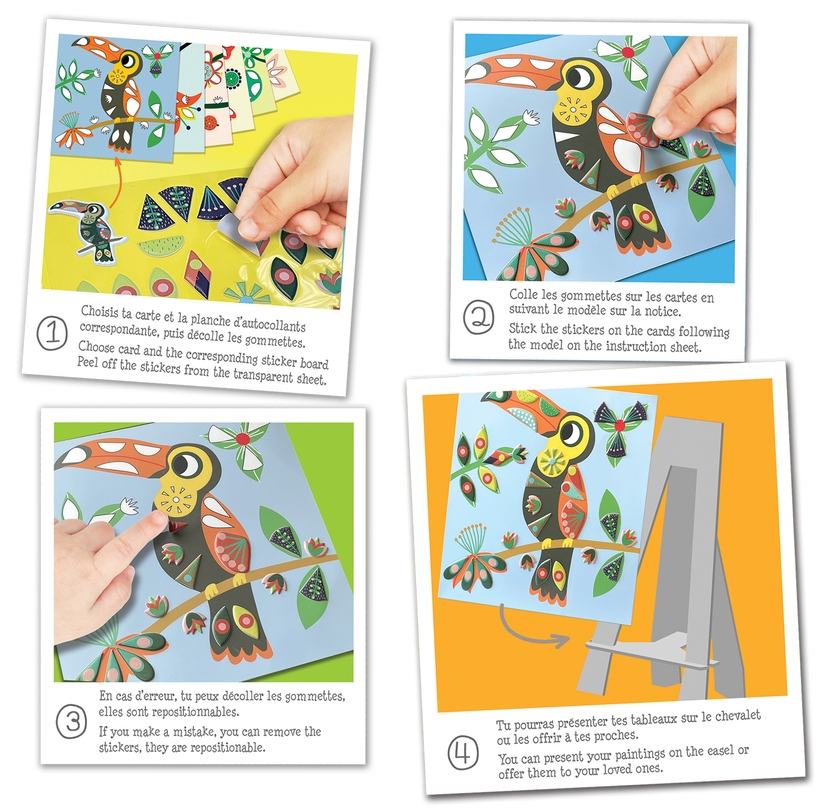 1
Choisis ta carte et la planche d'autocollants correspondante, puis décolle les gommettes.
Choose card and the corresponding sticker board Peel off the stickers from the transparent sheet.

2
Colle les gommettes sur les cartes en suivant le modèle sur la notice.
Stick the stickers on the cards following the model on the instruction sheet.

3
En cas d'erreur, tu peux décoller les gommettes, elles sont repositionnables.
If you make a mistake, you can remove the stickers, they are repositionable.

4
Tu pourras présenter tes tableaux sur le chevalet ou les offrir à tes proches.
You can present your paintings on the easel or offer them to your loved ones.